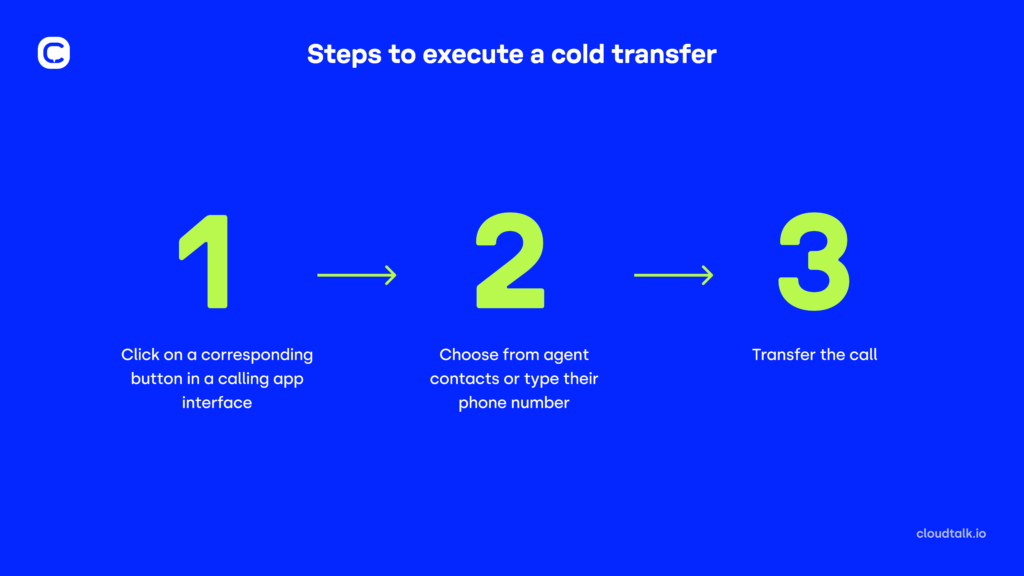 Steps to execute a cold transfer

1

Click on a corresponding button in a calling app interface

2

Choose from agent contacts or type their phone number

3

Transfer the call

cloudtalk.io