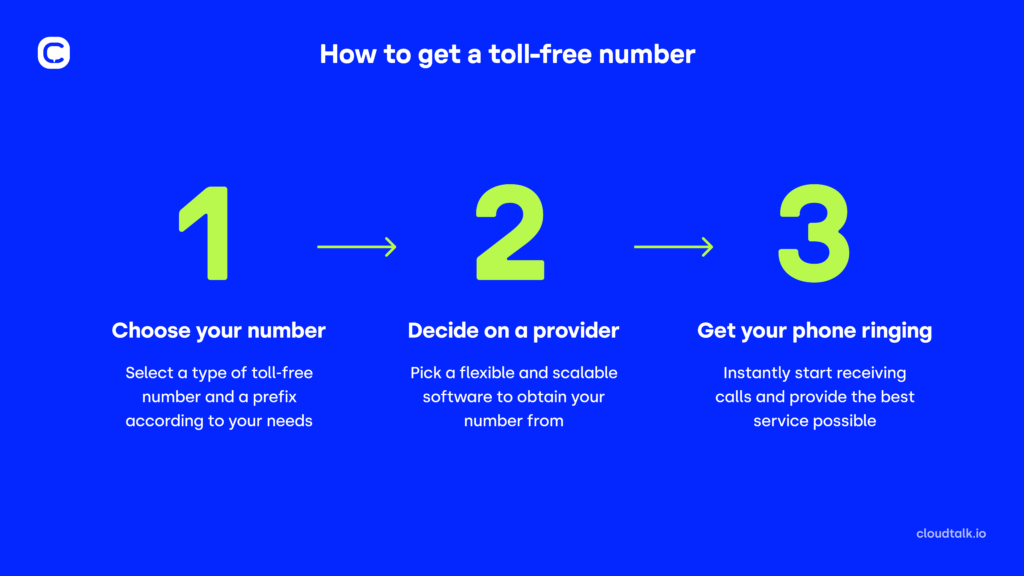 How to get a toll-free number

1

Choose your number

Select a type of toll-free number and a prefix according to your needs

2

Decide on a provider

Pick a flexible and scalable software to obtain your number from

3

Get your phone ringing

Instantly start receiving calls and provide the best service possible

cloudtalk.io