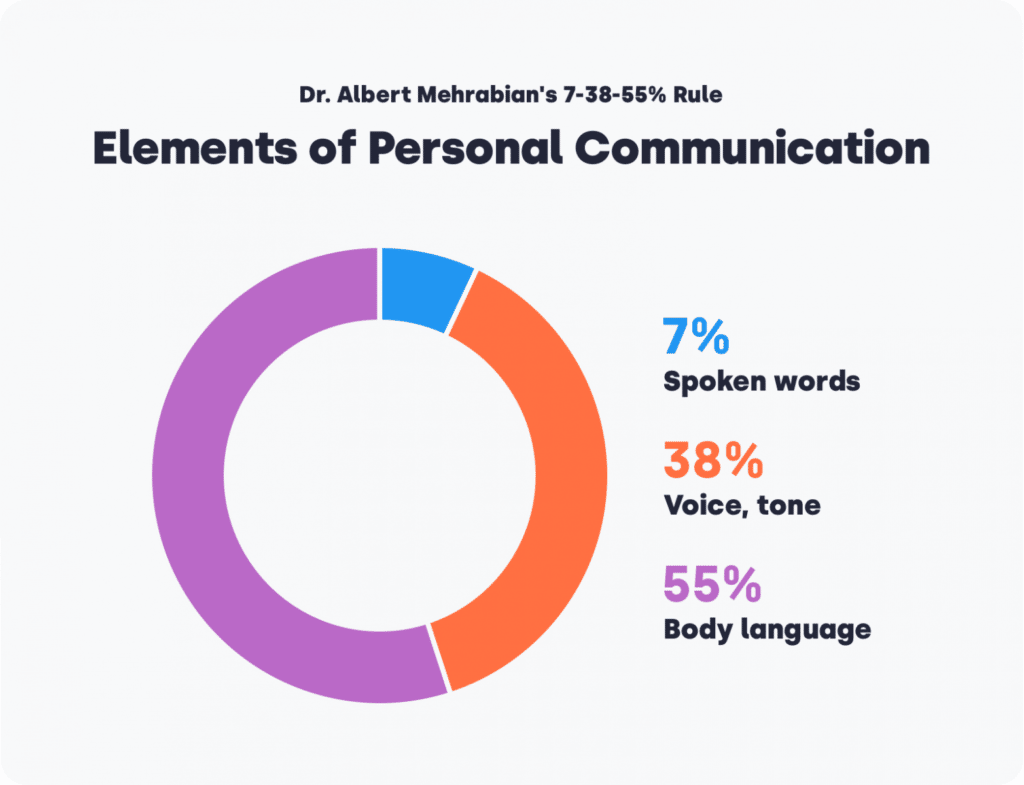 Dr. Albert Mehrabian's 7-38-55% Rule

Elements of Personal Communication

7%
Spoken words

38%
Voice, tone

55%
Body language