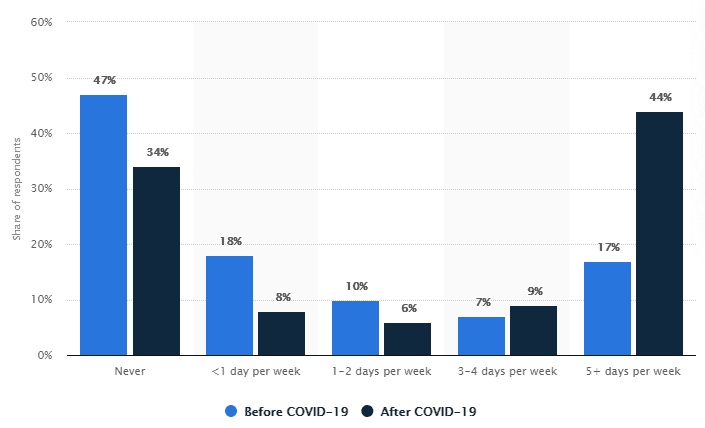 60%
50%
40%
30%
20%
10%
0%

Share of respondents

47%
34%
18%
8%
10%
6%
7%
9%
17%
44%

Never
<1 day per week
1-2 days per week
3-4 days per week
5+ days per week

Before COVID-19
After COVID-19