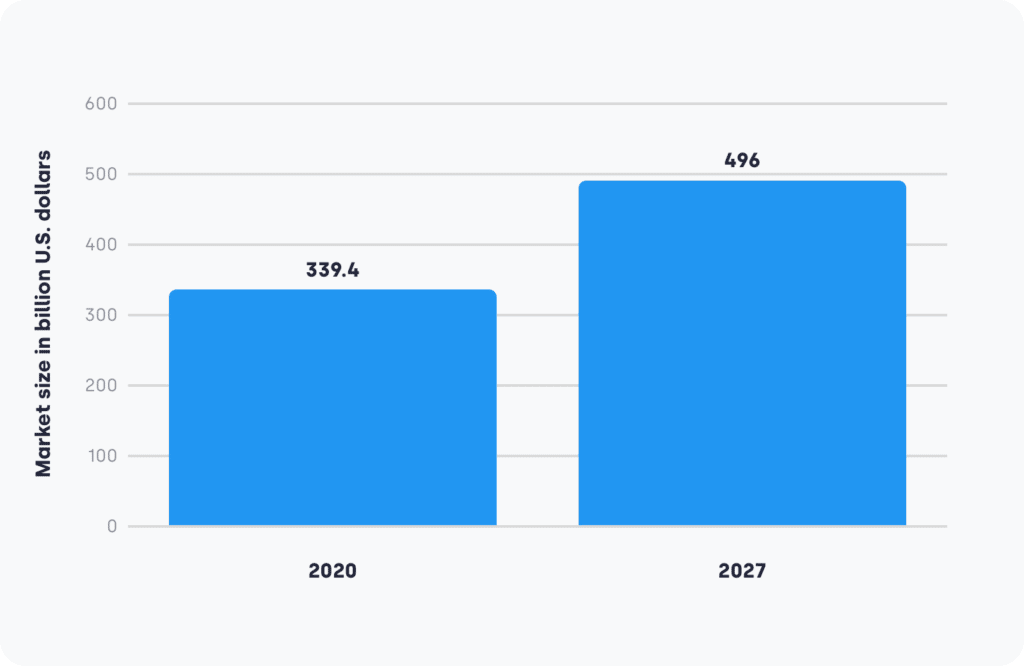 Market size in billion U.S. dollars

600
500
400
300
200
100
0

339.4
496

2020
2027