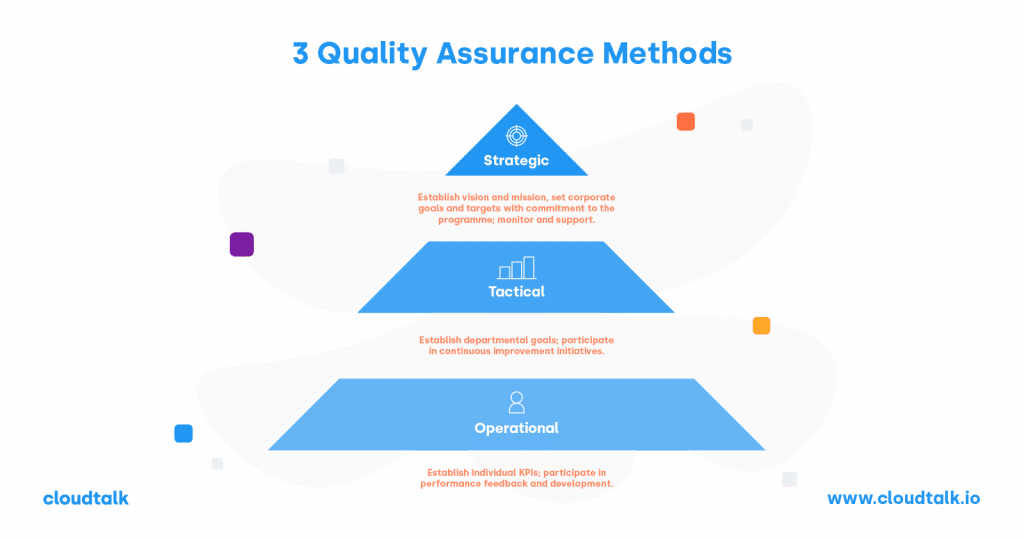 3 Quality Assurance Methods

Strategic

Establish vision and mission, set corporate goals and targets with commitment to the programme; monitor and support.

Tactical

Establish departmental goals; participate in continuous improvement initiatives.

Operational

Establish individual KPIs; participate in performance feedback and development.

cloudtalk

www.cloudtalk.io